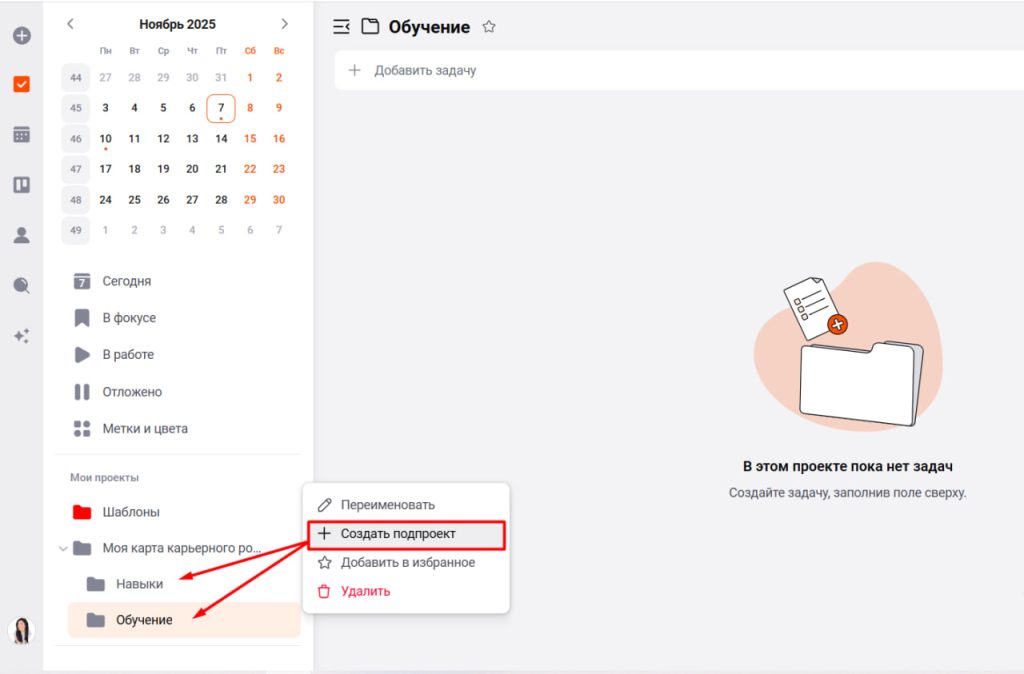 Ноябрь 2025

| | Пн | Вт | Ср | Чт | Пт | Сб | Вс |
|---|---|---|---|---|---|---|---|
| 44 | 27 | 28 | 29 | 30 | 31 | 1 | 2 |
| 45 | 3 | 4 | 5 | 6 | 7 | 8 | 9 |
| 46 | 10 | 11 | 12 | 13 | 14 | 15 | 16 |
| 47 | 17 | 18 | 19 | 20 | 21 | 22 | 23 |
| 48 | 24 | 25 | 26 | 27 | 28 | 29 | 30 |
| 49 | 1 | 2 | 3 | 4 | 5 | 6 | 7 |

7 Сегодня
В фокусе
В работе
Отложено
Метки и цвета

Мои проекты
Шаблоны
Моя карта карьерного ро...
Навыки
Обучение

Переименовать
Создать подпроект
Добавить в избранное
Удалить

Обучение

Добавить задачу

В этом проекте пока нет задач
Создайте задачу, заполнив поле сверху.